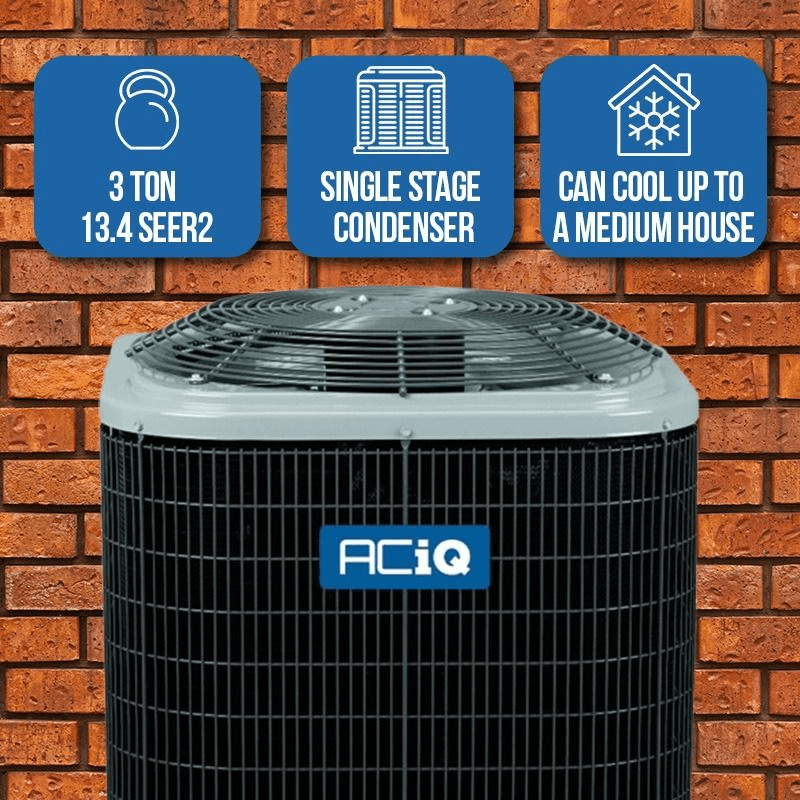 3 TON
13.4 SEER2

SINGLE STAGE
CONDENSER

CAN COOL UP TO
A MEDIUM HOUSE

ACiQ