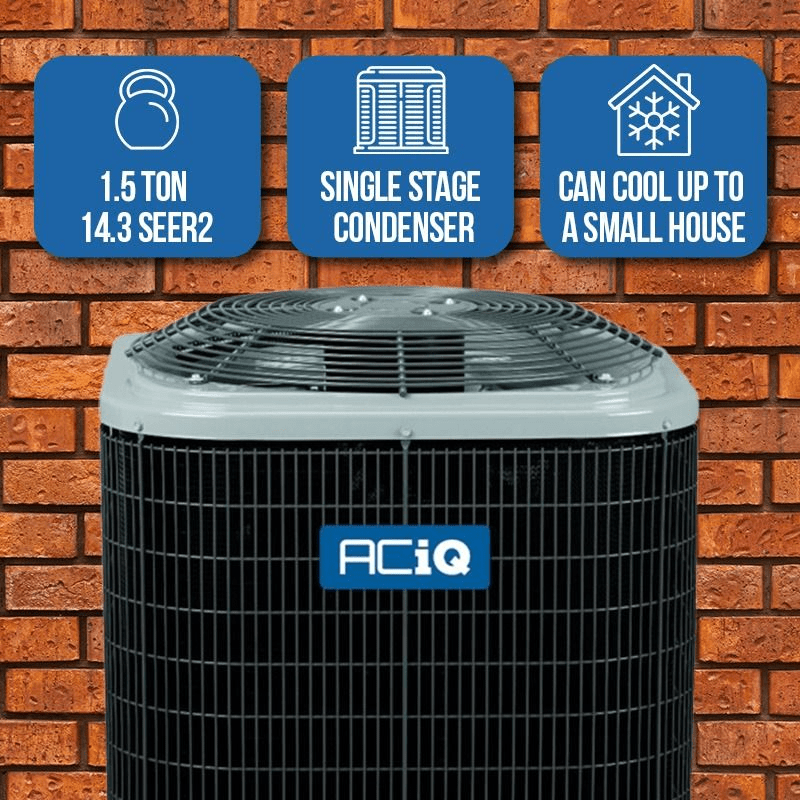 1.5 TON
14.3 SEER2

SINGLE STAGE
CONDENSER

CAN COOL UP TO
A SMALL HOUSE

ACiQ