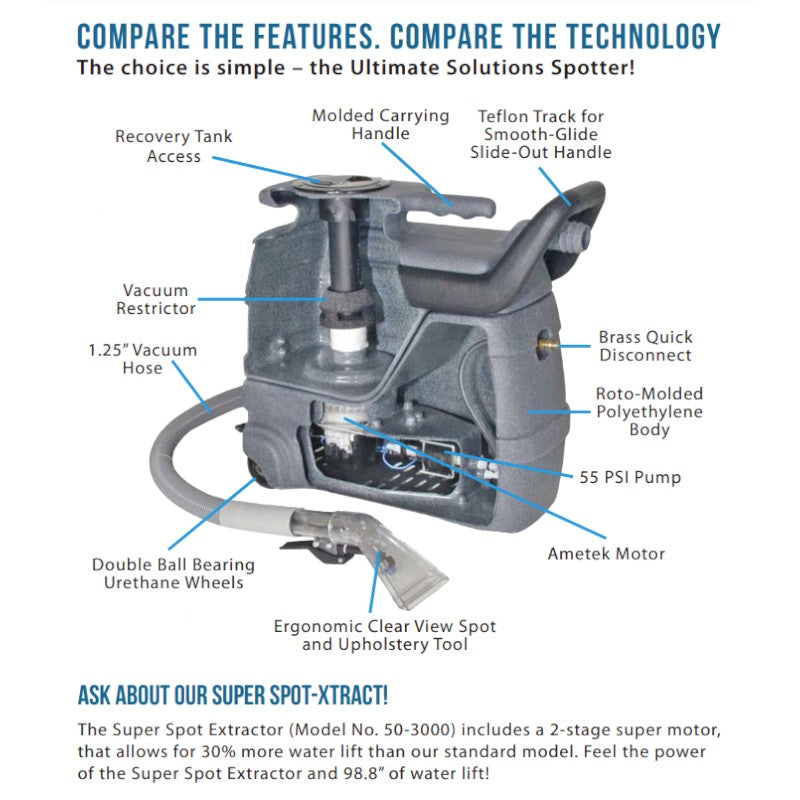 COMPARE THE FEATURES. COMPARE THE TECHNOLOGY

The choice is simple – the Ultimate Solutions Spotter!

Recovery Tank Access

Molded Carrying Handle

Teflon Track for Smooth-Glide Slide-Out Handle

Vacuum Restrictor

1.25" Vacuum Hose

Brass Quick Disconnect

Roto-Molded Polyethylene Body

55 PSI Pump

Ametek Motor

Double Ball Bearing Urethane Wheels

Ergonomic Clear View Spot and Upholstery Tool

ASK ABOUT OUR SUPER SPOT-XTRACT!

The Super Spot Extractor (Model No. 50-3000) includes a 2-stage super motor, that allows for 30% more water lift than our standard model. Feel the power of the Super Spot Extractor and 98.8" of water lift!