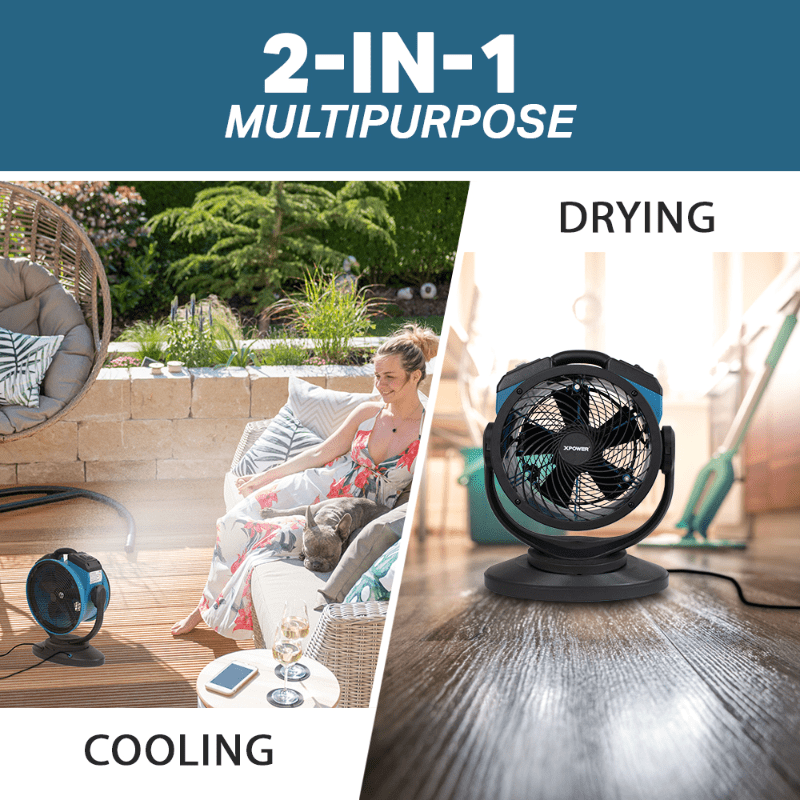 2-IN-1
MULTIPURPOSE

DRYING

XPOWER

COOLING