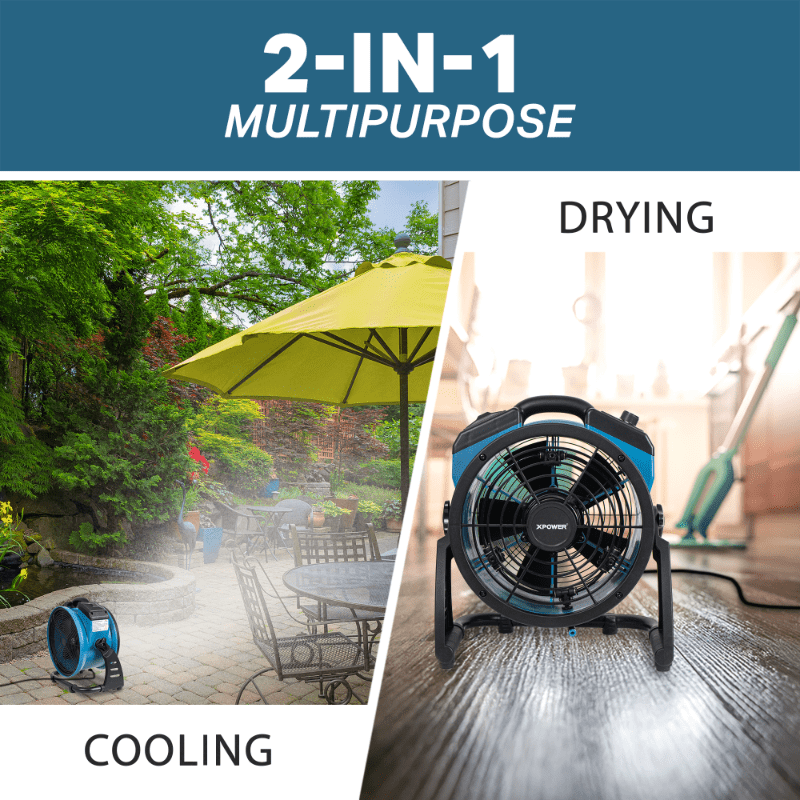 2-IN-1
MULTIPURPOSE

DRYING

XPOWER

COOLING