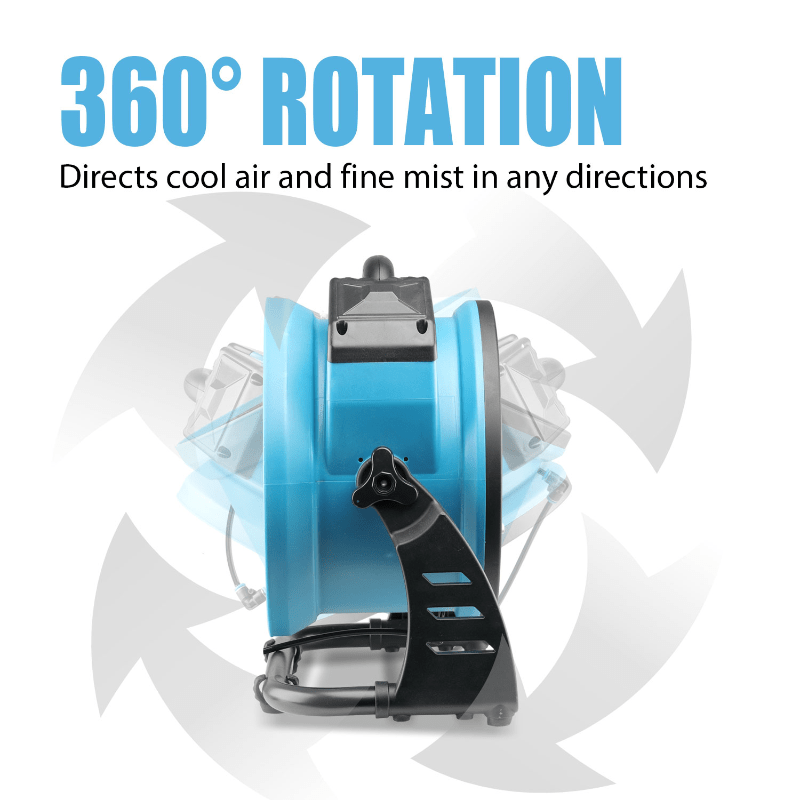 360° ROTATION

Directs cool air and fine mist in any directions