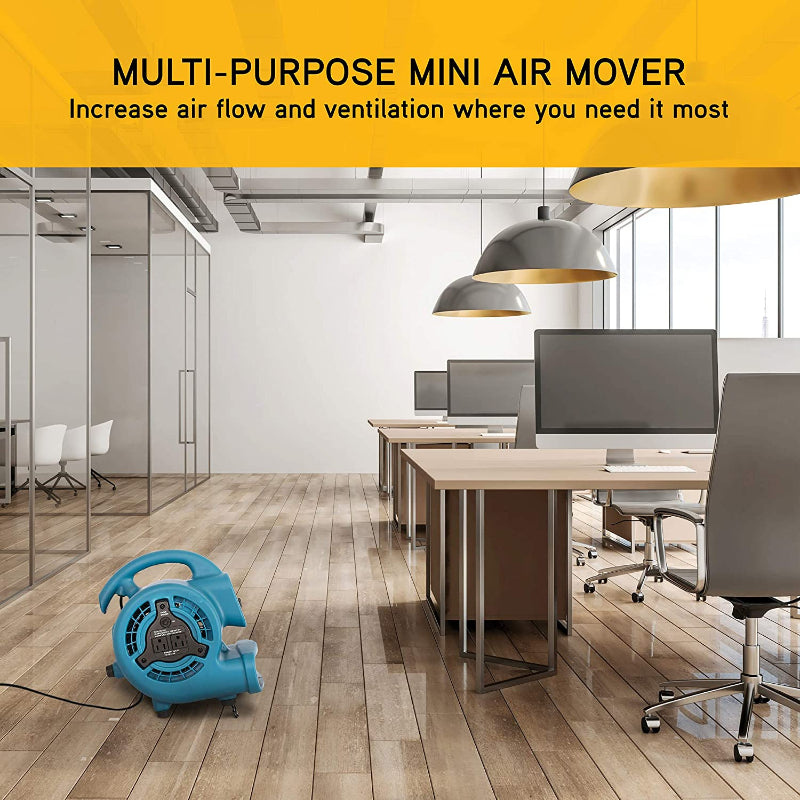 MULTI-PURPOSE MINI AIR MOVER
Increase air flow and ventilation where you need it most