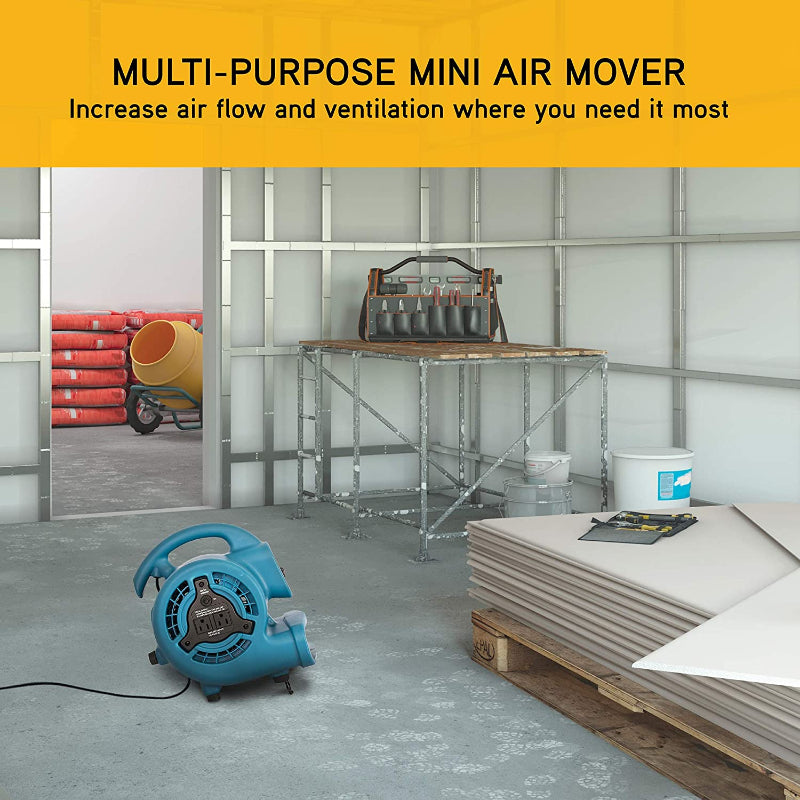 MULTI-PURPOSE MINI AIR MOVER
Increase air flow and ventilation where you need it most