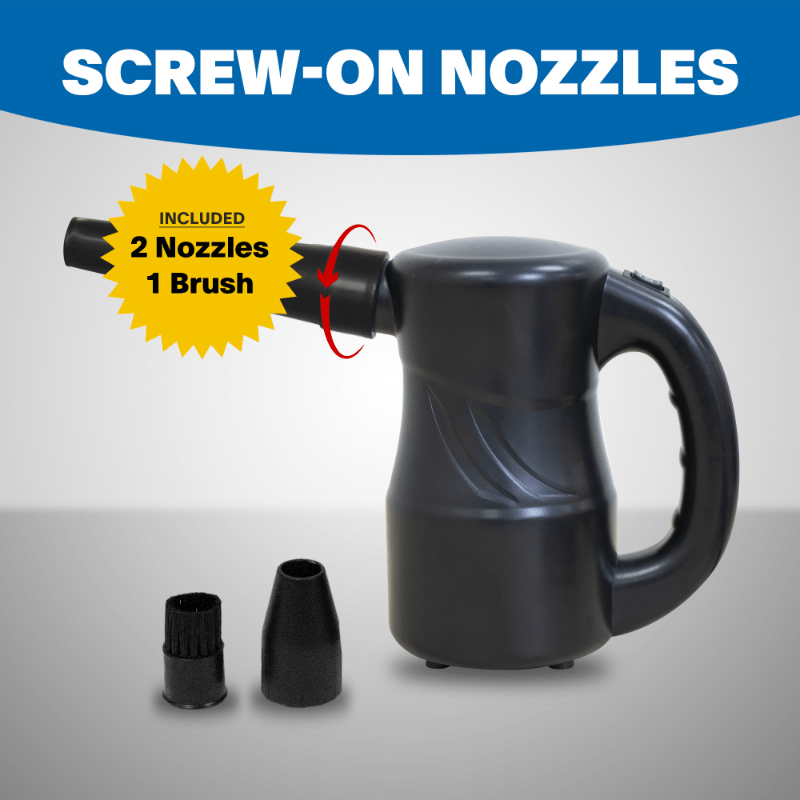 SCREW-ON NOZZLES

INCLUDED
2 Nozzles
1 Brush