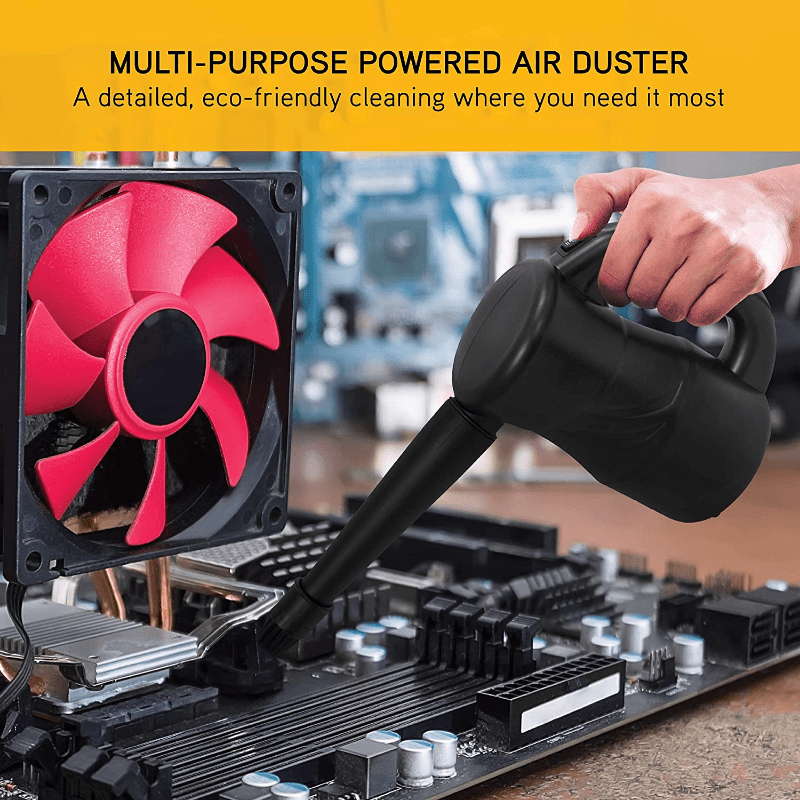 MULTI-PURPOSE POWERED AIR DUSTER
A detailed, eco-friendly cleaning where you need it most