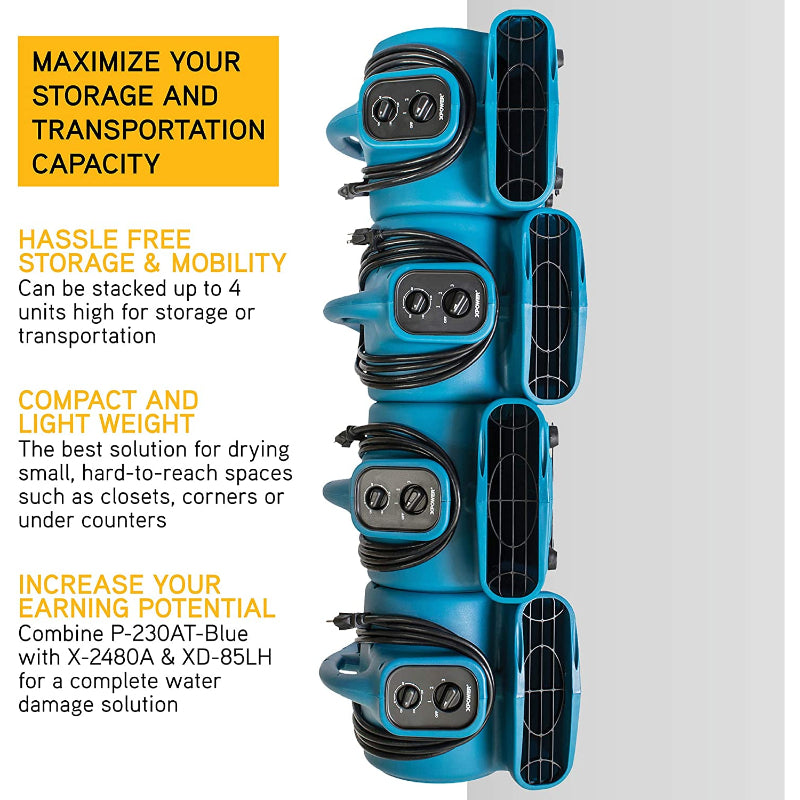 MAXIMIZE YOUR STORAGE AND TRANSPORTATION CAPACITY

HASSLE FREE STORAGE & MOBILITY
Can be stacked up to 4 units high for storage or transportation

COMPACT AND LIGHT WEIGHT
The best solution for drying small, hard-to-reach spaces such as closets, corners or under counters

INCREASE YOUR EARNING POTENTIAL
Combine P-230AT-Blue with X-2480A & XD-85LH for a complete water damage solution

XPOWER
XPOWER
XPOWER
XPOWER