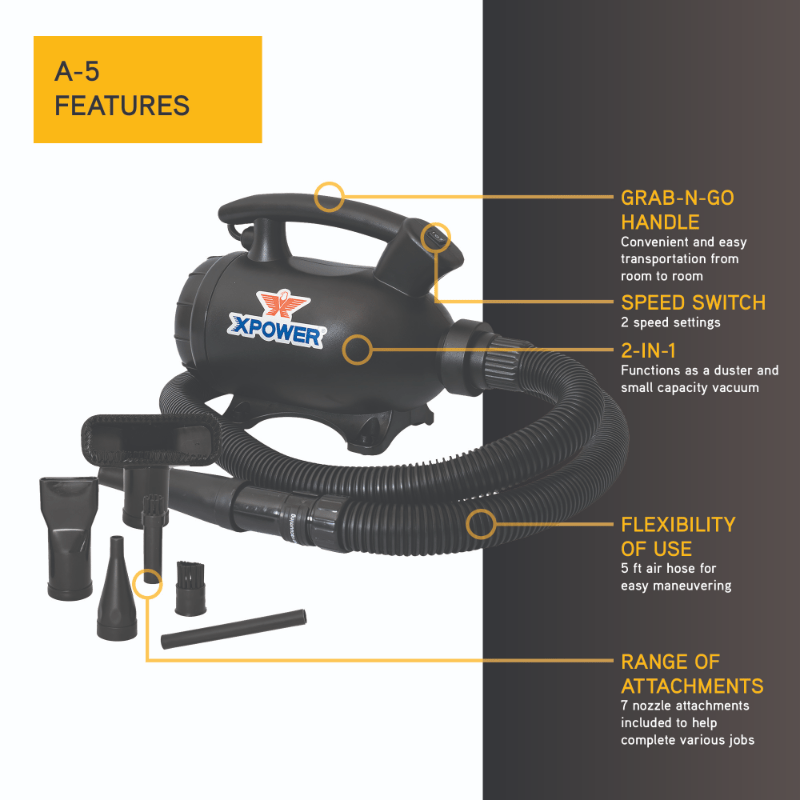 A-5
FEATURES

XPOWER

GRAB-N-GO HANDLE
Convenient and easy transportation from room to room

SPEED SWITCH
2 speed settings

2-IN-1
Functions as a duster and small capacity vacuum

FLEXIBILITY OF USE
5 ft air hose for easy maneuvering

RANGE OF ATTACHMENTS
7 nozzle attachments included to help complete various jobs