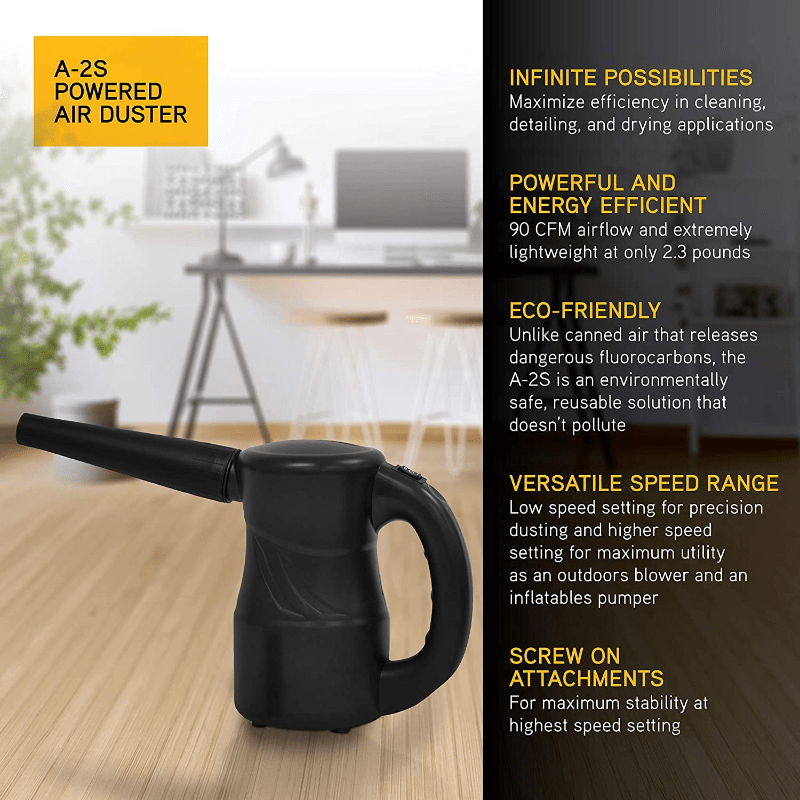 A-2S POWERED AIR DUSTER

INFINITE POSSIBILITIES
Maximize efficiency in cleaning, detailing, and drying applications

POWERFUL AND ENERGY EFFICIENT
90 CFM airflow and extremely lightweight at only 2.3 pounds

ECO-FRIENDLY
Unlike canned air that releases dangerous fluorocarbons, the A-2S is an environmentally safe, reusable solution that doesn't pollute

VERSATILE SPEED RANGE
Low speed setting for precision dusting and higher speed setting for maximum utility as an outdoors blower and an inflatables pumper

SCREW ON ATTACHMENTS
For maximum stability at highest speed setting