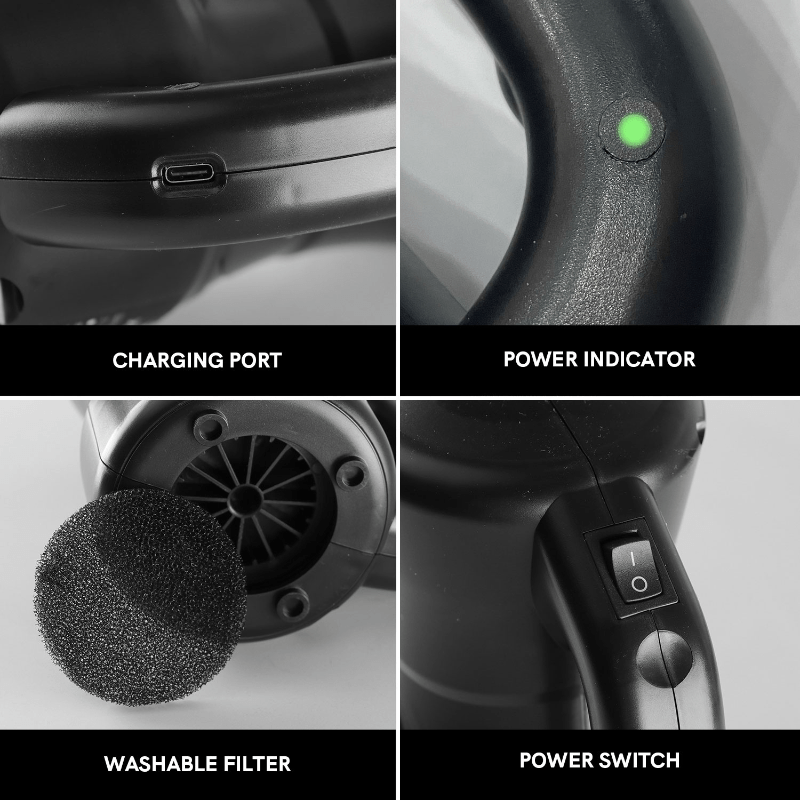 CHARGING PORT

POWER INDICATOR

WASHABLE FILTER

POWER SWITCH