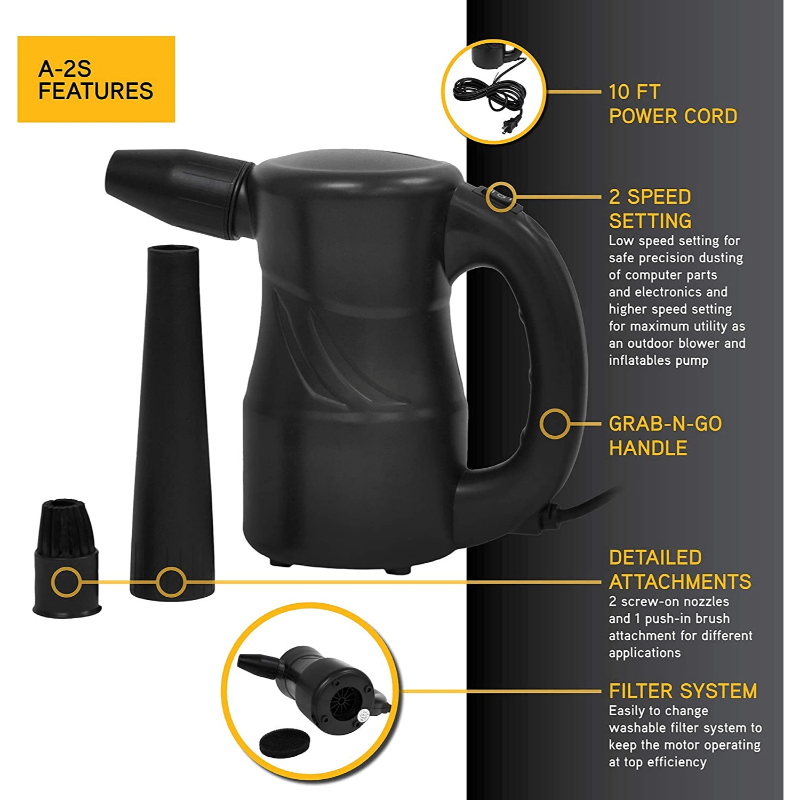 A-2S FEATURES

10 FT POWER CORD

2 SPEED SETTING
Low speed setting for safe precision dusting of computer parts and electronics and higher speed setting for maximum utility as an outdoor blower and inflatables pump

GRAB-N-GO HANDLE

DETAILED ATTACHMENTS
2 screw-on nozzles and 1 push-in brush attachment for different applications

FILTER SYSTEM
Easily to change washable filter system to keep the motor operating at top efficiency