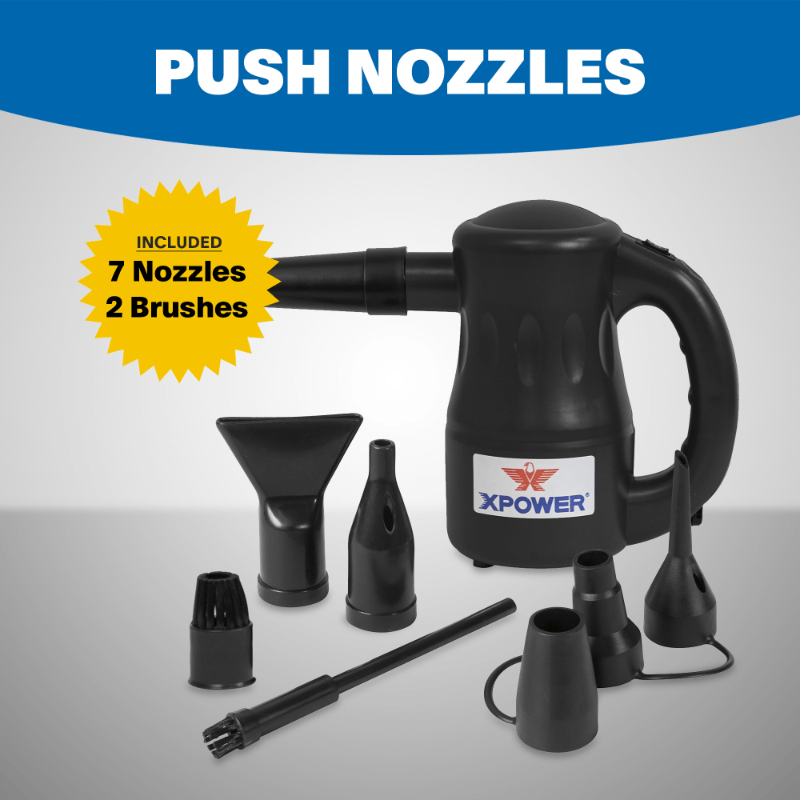 PUSH NOZZLES

INCLUDED
7 Nozzles
2 Brushes

XPOWER®